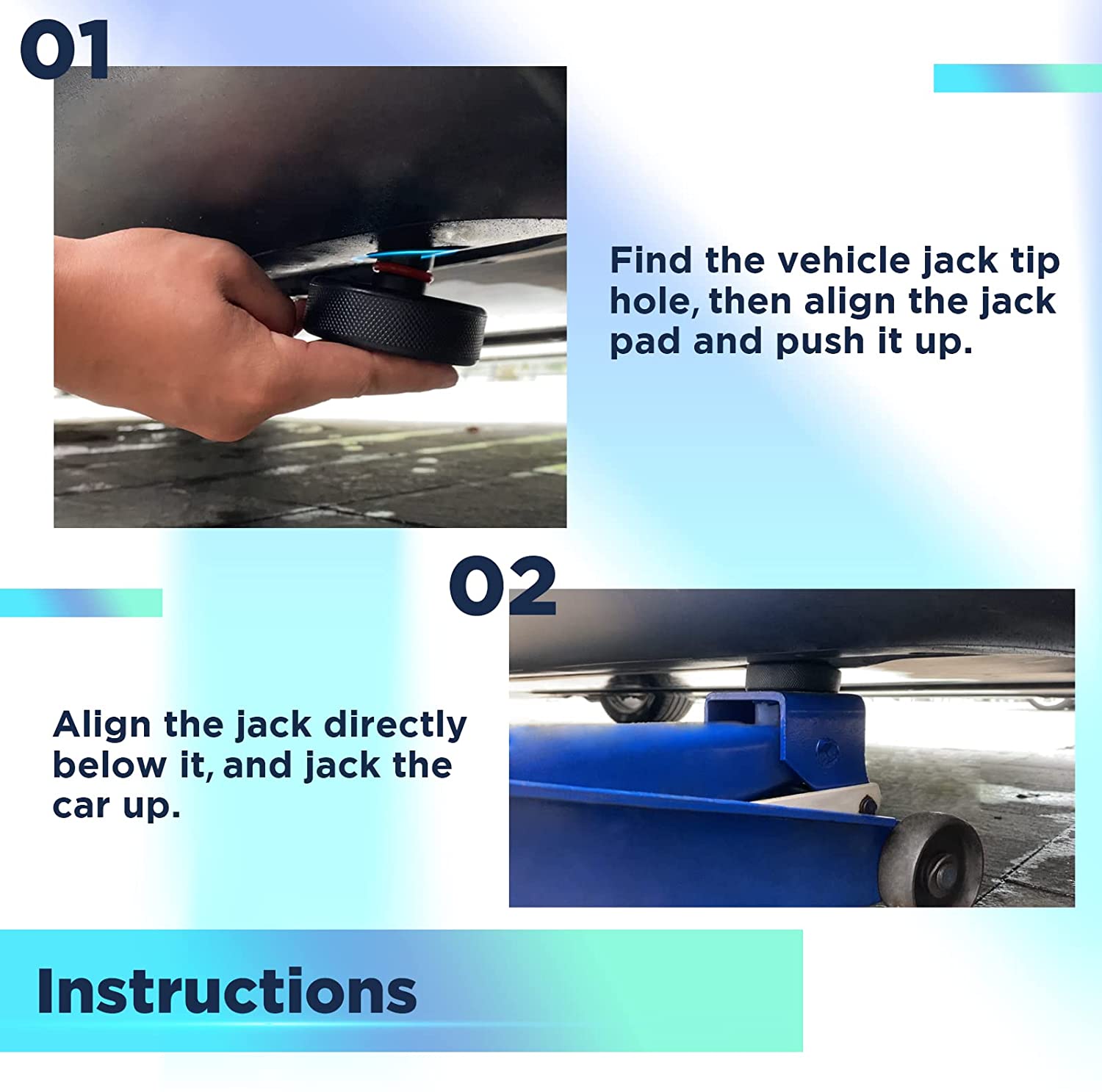 01

Find the vehicle jack tip hole, then align the jack pad and push it up.

02

Align the jack directly below it, and jack the car up.

Instructions